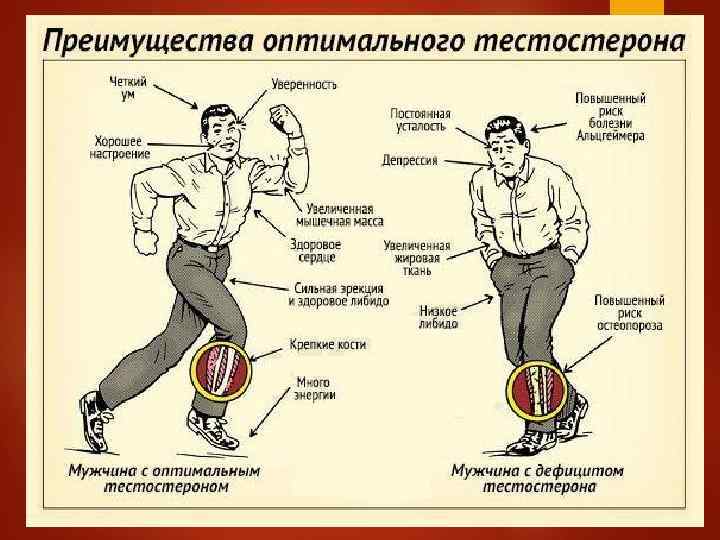 Преимущества оптимального тестостерона

Четкий ум

Уверенность

Хорошее настроение

Увеличенная мышечная масса

Здоровое сердце

Сильная эрекция и здоровое либидо

Крепкие кости

Много энергии

Мужчина с оптимальным тестостероном

Постоянная усталость

Повышенный риск болезни Альцгеймера

Депрессия

Увеличенная жировая ткань

Низкое либидо

Повышенный риск остеопороза

Мужчина с дефицитом тестостерона