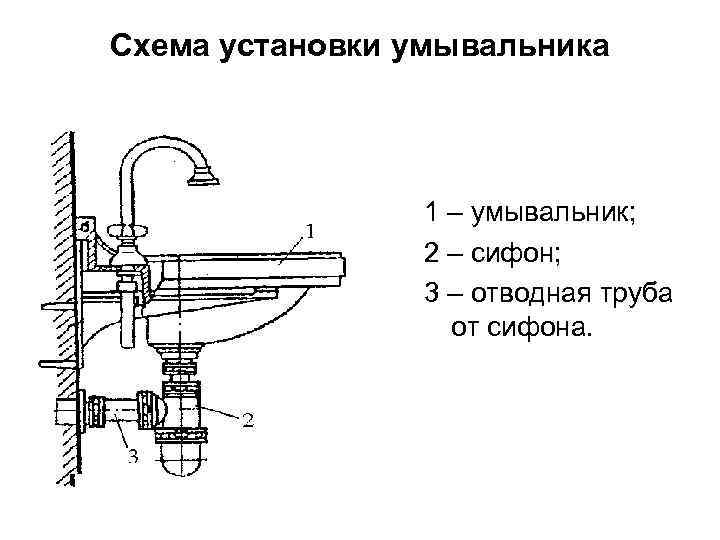 Схема установки умывальника

1
2
3

1 – умывальник;
2 – сифон;
3 – отводная труба от сифона.