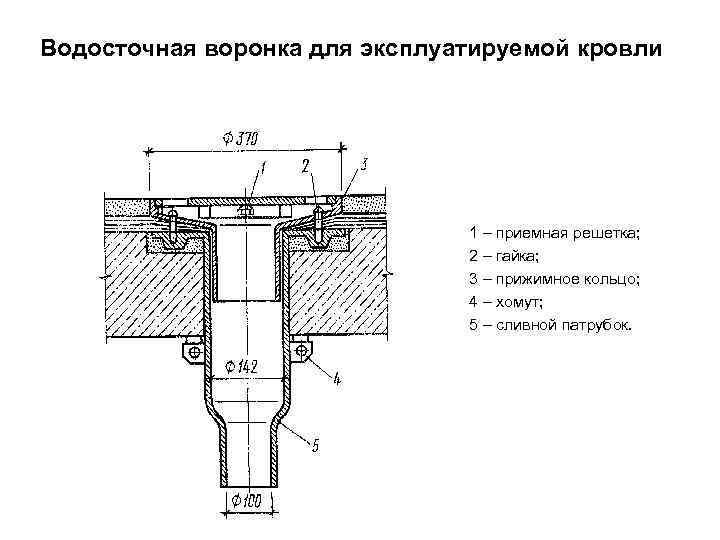 Водосточная воронка для эксплуатируемой кровли

Ф 370

1

2

3

Ф 142

4

5

Ф 100

1 – приемная решетка;
2 – гайка;
3 – прижимное кольцо;
4 – хомут;
5 – сливной патрубок.