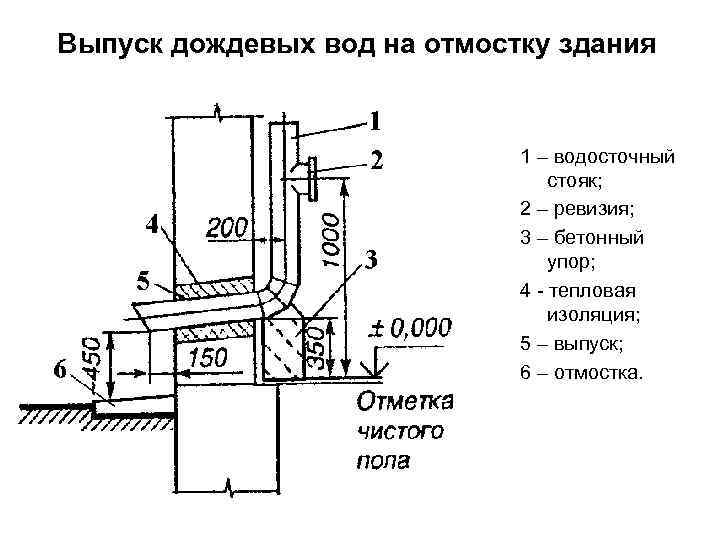 Выпуск дождевых вод на отмостку здания

1
2
4
200
1000
3
5
± 0,000
450
150
350
6
Отметка чистого пола

1 – водосточный стояк;
2 – ревизия;
3 – бетонный упор;
4 - тепловая изоляция;
5 – выпуск;
6 – отмостка.