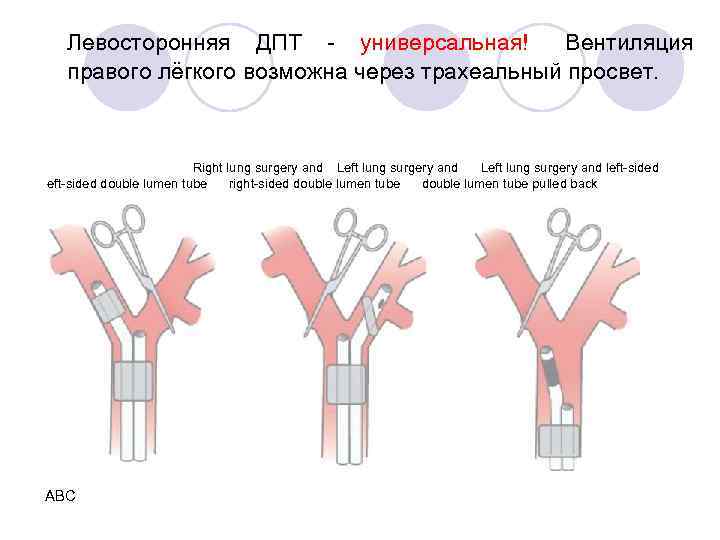 Левосторонняя ДПТ - универсальная! Вентиляция правого лёгкого возможна через трахеальный просвет.

Right lung surgery and eft-sided double lumen tube

Left lung surgery and right-sided double lumen tube

Left lung surgery and left-sided double lumen tube pulled back

ABC