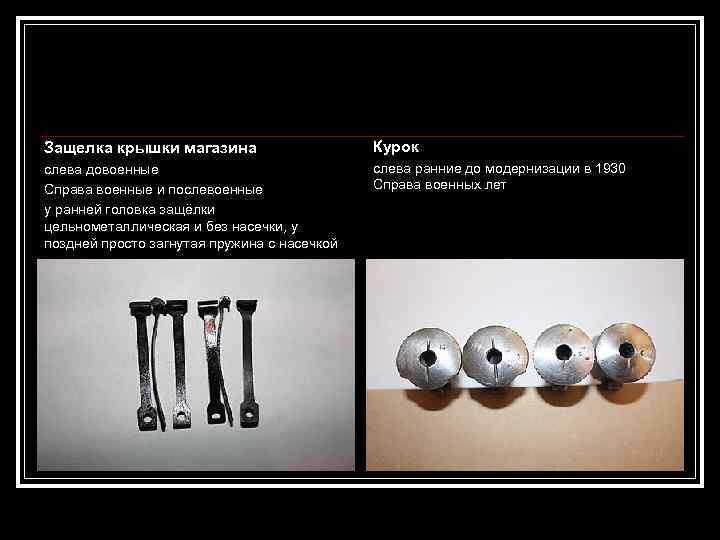 Защелка крышки магазина
слева довоенные
Справа военные и послевоенные
у ранней головка защёлки цельнометаллическая и без насечки, у поздней просто загнутая пружина с насечкой

Курок
слева ранние до модернизации в 1930
Справа военных лет