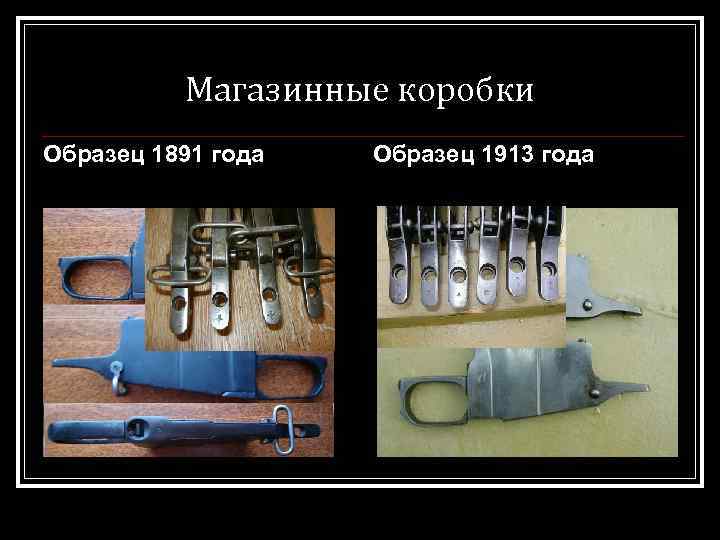 Магазинные коробки

Образец 1891 года

Образец 1913 года