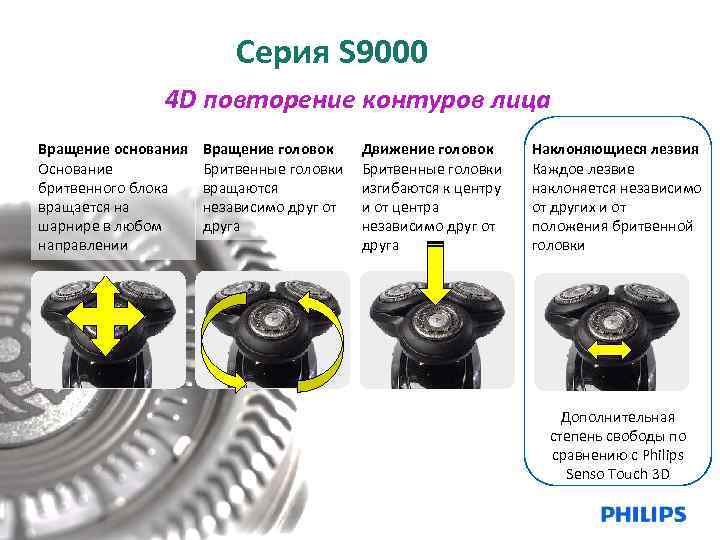 Серия S9000

4D повторение контуров лица

Вращение основания
Основание бритвенного блока вращается на шарнире в любом направлении

Вращение головок
Бритвенные головки вращаются независимо друг от друга

Движение головок
Бритвенные головки изгибаются к центру и от центра независимо друг от друга

Наклоняющиеся лезвия
Каждое лезвие наклоняется независимо от других и от положения бритвенной головки

Дополнительная степень свободы по сравнению с Philips Senso Touch 3D

PHILIPS