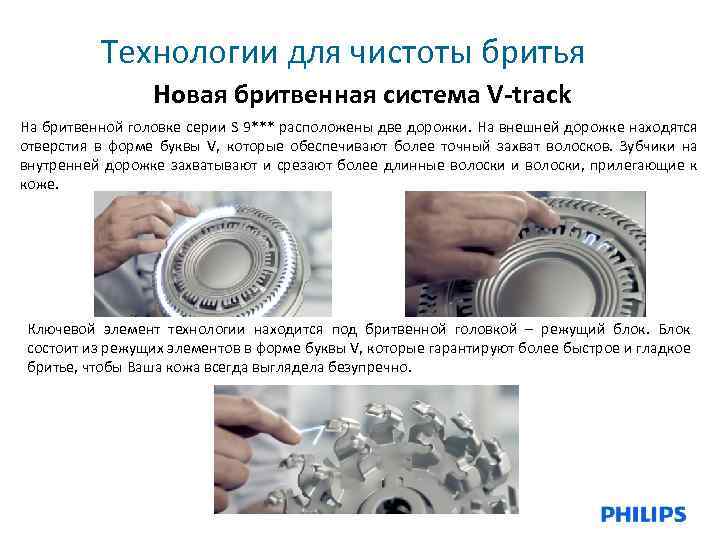 Технологии для чистоты бритья

Новая бритвенная система V-track

На бритвенной головке серии S 9*** расположены две дорожки. На внешней дорожке находятся отверстия в форме буквы V, которые обеспечивают более точный захват волосков. Зубчики на внутренней дорожке захватывают и срезают более длинные волоски и волоски, прилегающие к коже.

Ключевой элемент технологии находится под бритвенной головкой – режущий блок. Блок состоит из режущих элементов в форме буквы V, которые гарантируют более быстрое и гладкое бритье, чтобы Ваша кожа всегда выглядела безупречно.

PHILIPS