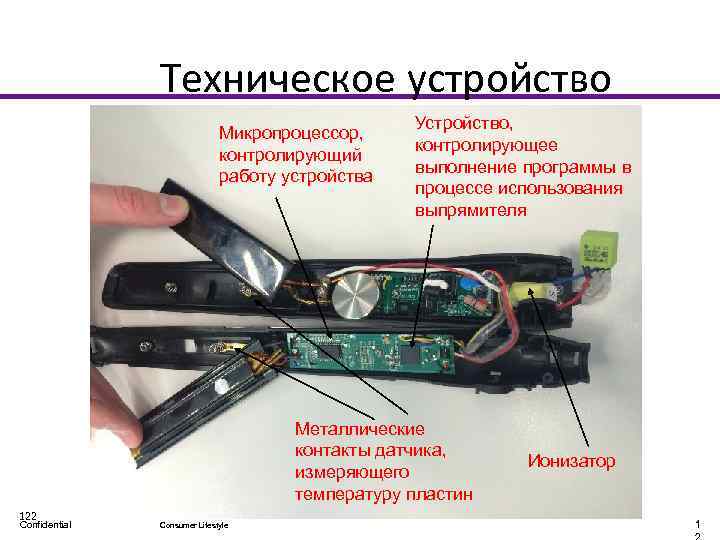 Техническое устройство

Микропроцессор, контролирующий работу устройства

Устройство, контролирующее выполнение программы в процессе использования выпрямителя

Металлические контакты датчика, измеряющего температуру пластин

Ионизатор

122
Confidential

Consumer Lifestyle

1
2