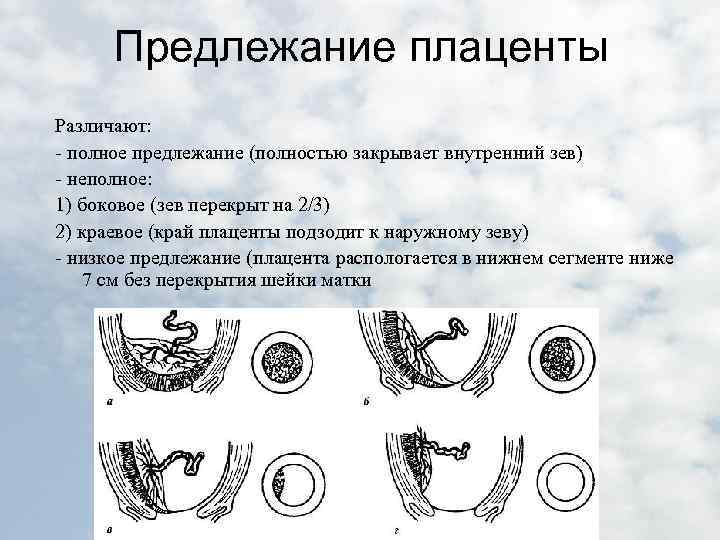 Предлежание плаценты

Различают:
- полное предлежание (полностью закрывает внутренний зев)
- неполное:
1) боковое (зев перекрыт на 2/3)
2) краевое (край плаценты подзодит к наружному зеву)
- низкое предлежание (плацента распологается в нижнем сегменте ниже 7 см без перекрытия шейки матки

а

б

в

г