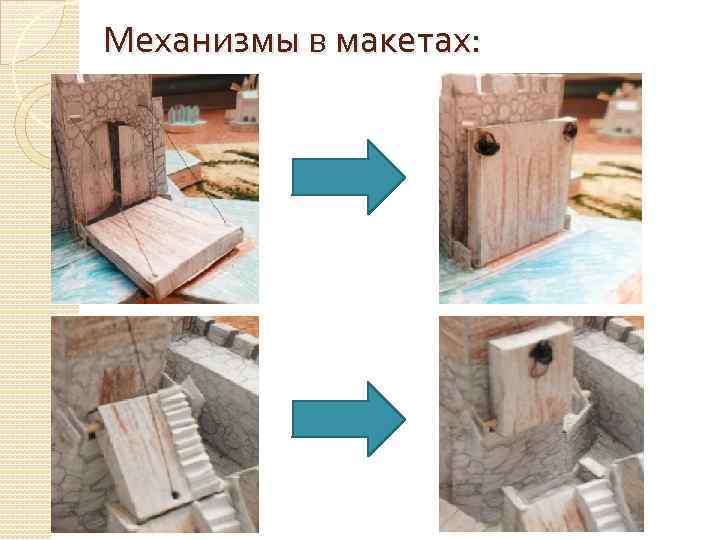 Механизмы в макетах: