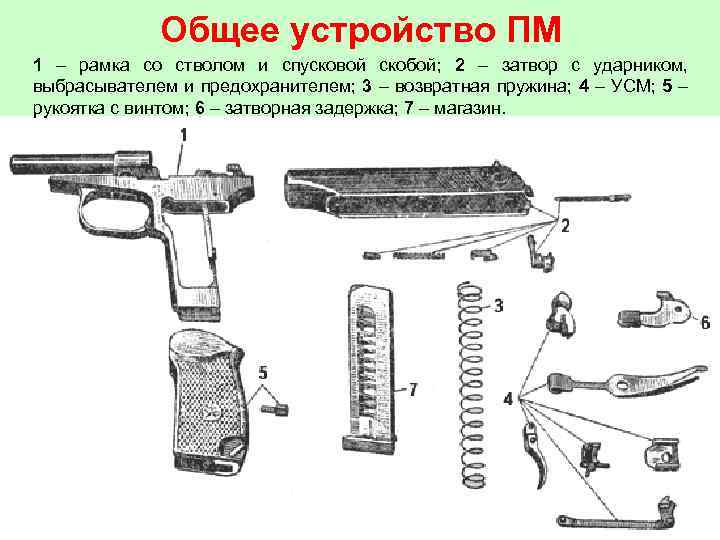 Общее устройство ПМ

1 – рамка со стволом и спусковой скобой; 2 – затвор с ударником, выбрасывателем и предохранителем; 3 – возвратная пружина; 4 – УСМ; 5 – рукоятка с винтом; 6 – затворная задержка; 7 – магазин.

1

2

3

6

5

7

4