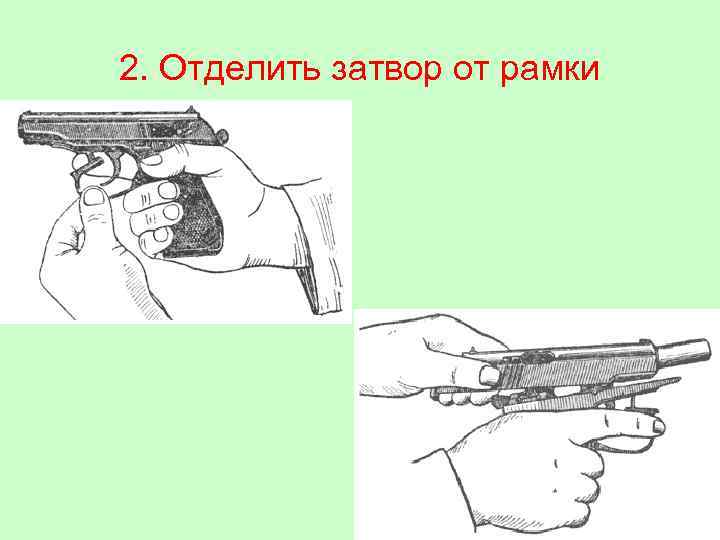 2. Отделить затвор от рамки