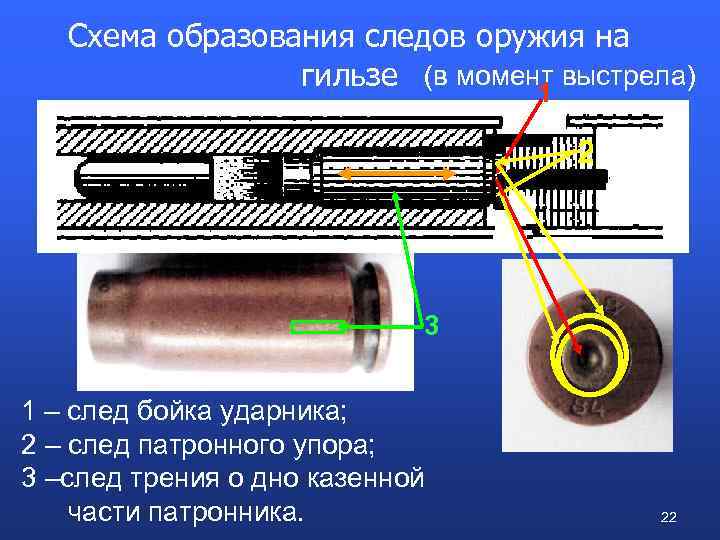 Схема образования следов оружия на гильзе (в момент выстрела)

1

2

3

84

1 – след бойка ударника;
2 – след патронного упора;
3 –след трения о дно казенной части патронника.

22