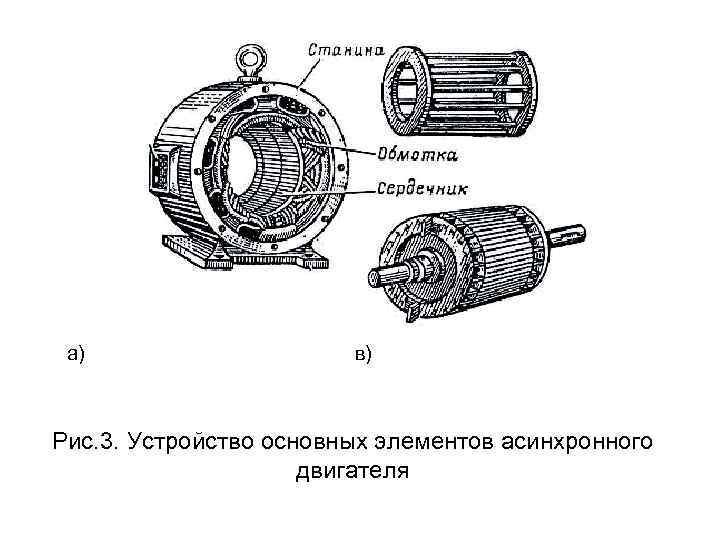 Станина

Обмотка

Сердечник

а)

в)

Рис.3. Устройство основных элементов асинхронного двигателя