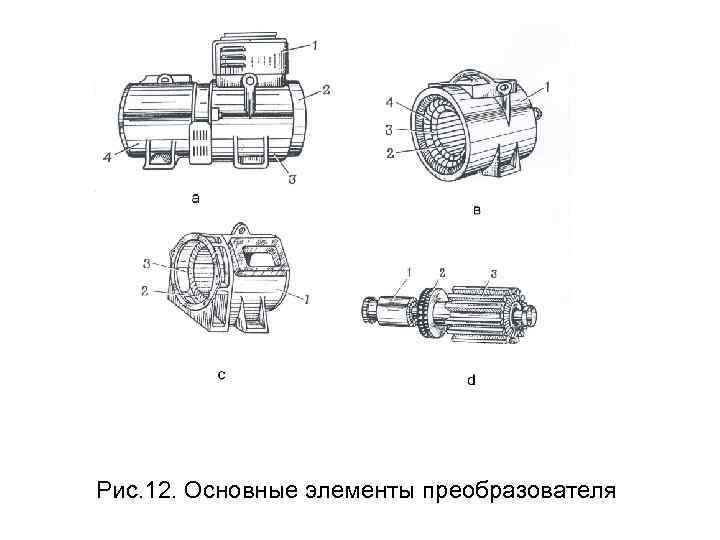 1
2
4
3
а

1
4
3
2
в

3
2
1
с

1 2 3
d

Рис.12. Основные элементы преобразователя