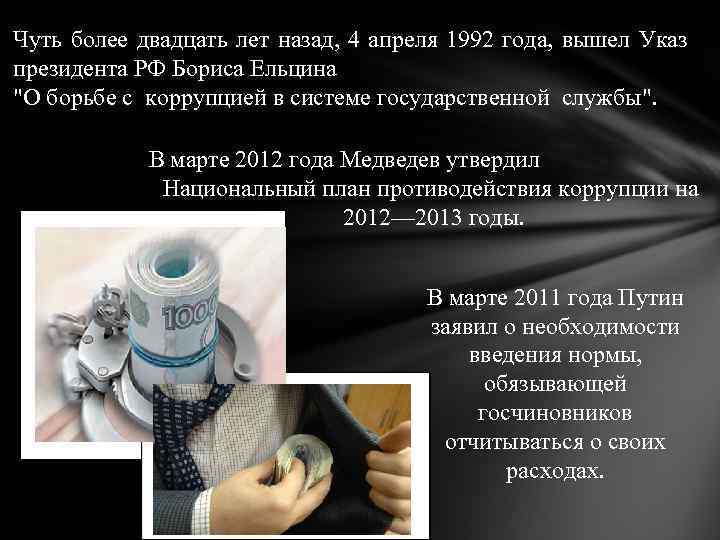 Чуть более двадцать лет назад, 4 апреля 1992 года, вышел Указ президента РФ Бориса Ельцина
"О борьбе с коррупцией в системе государственной службы".

В марте 2012 года Медведев утвердил Национальный план противодействия коррупции на 2012—2013 годы.

1000

В марте 2011 года Путин заявил о необходимости введения нормы, обязывающей госчиновников отчитываться о своих расходах.