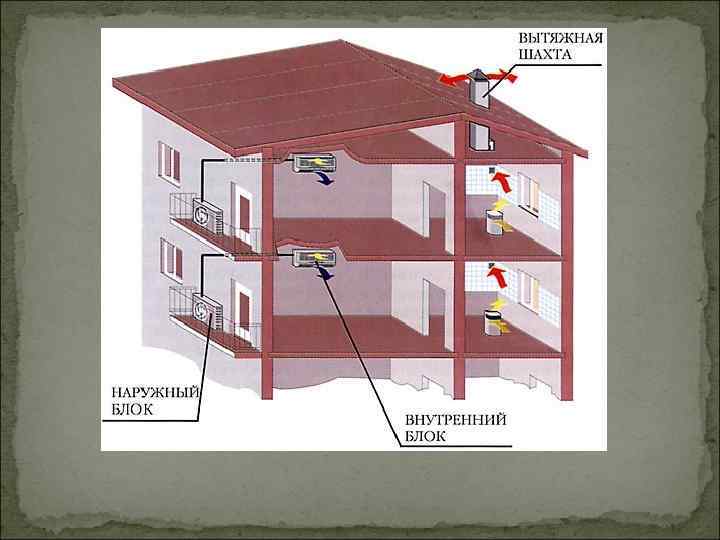 ВЫТЯЖНАЯ ШАХТА

НАРУЖНЫЙ БЛОК

ВНУТРЕННИЙ БЛОК