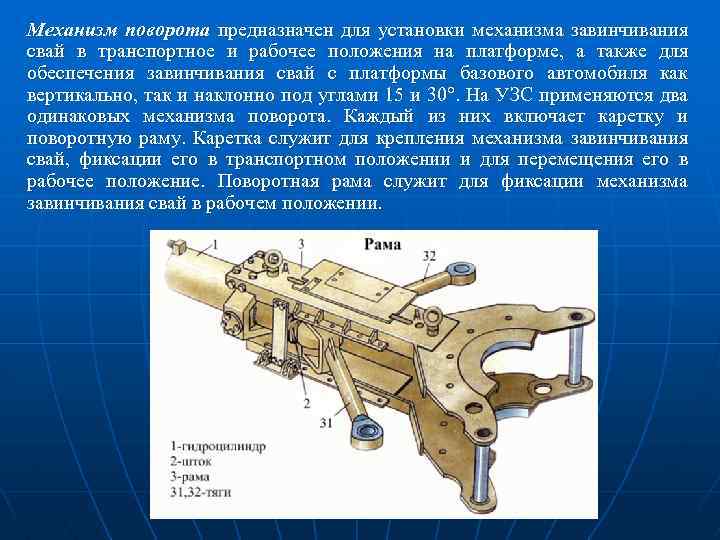 Механизм поворота предназначен для установки механизма завинчивания свай в транспортное и рабочее положения на платформе, а также для обеспечения завинчивания свай с платформы базового автомобиля как вертикально, так и наклонно под углами 15 и 30°. На УЗС применяются два одинаковых механизма поворота. Каждый из них включает каретку и поворотную раму. Каретка служит для крепления механизма завинчивания свай, фиксации его в транспортном положении и для перемещения его в рабочее положение. Поворотная рама служит для фиксации механизма завинчивания свай в рабочем положении.

Рама

1

3

32

2

31

1-гидроцилиндр
2-шток
3-рама
31,32-тяги