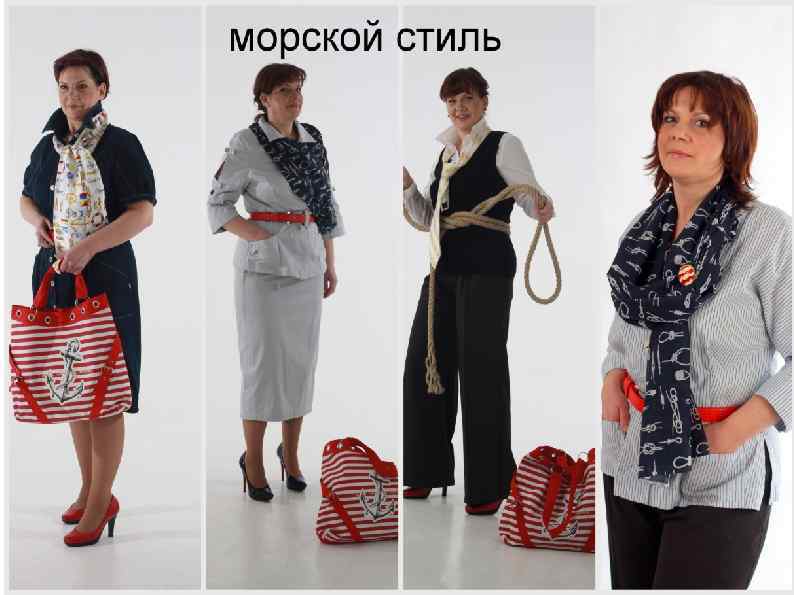 морской стиль