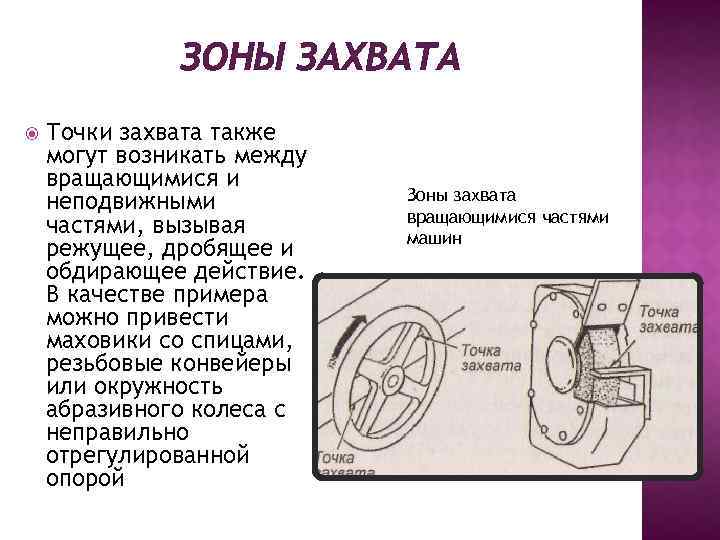 ЗОНЫ ЗАХВАТА

Точки захвата также могут возникать между вращающимися и неподвижными частями, вызывая режущее, дробящее и обдирающее действие. В качестве примера можно привести маховики со спицами, резьбовые конвейеры или окружность абразивного колеса с неправильно отрегулированной опорой

Зоны захвата вращающимися частями машин

Точка захвата

Точка захвата

Точка захвата