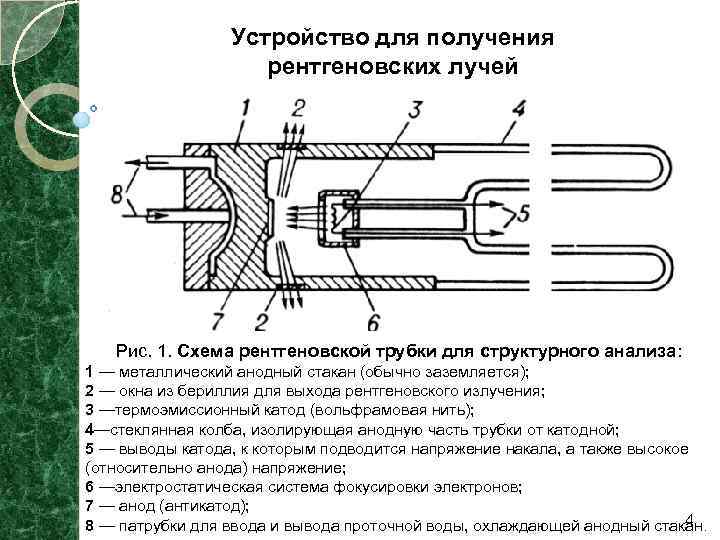 Устройство для получения рентгеновских лучей

1
2
3
4
8
5
7
2
6

Рис. 1. Схема рентгеновской трубки для структурного анализа:
1 — металлический анодный стакан (обычно заземляется);
2 — окна из бериллия для выхода рентгеновского излучения;
3 —термоэмиссионный катод (вольфрамовая нить);
4—стеклянная колба, изолирующая анодную часть трубки от катодной;
5 — выводы катода, к которым подводится напряжение накала, а также высокое (относительно анода) напряжение;
6 —электростатическая система фокусировки электронов;
7 — анод (антикатод);
8 — патрубки для ввода и вывода проточной воды, охлаждающей анодный стакан.

4