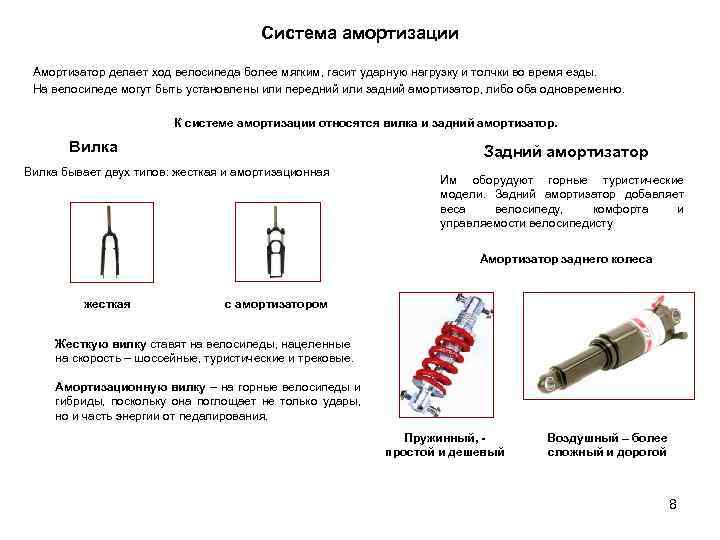 Система амортизации

Амортизатор делает ход велосипеда более мягким, гасит ударную нагрузку и толчки во время езды. На велосипеде могут быть установлены или передний или задний амортизатор, либо оба одновременно.

К системе амортизации относятся вилка и задний амортизатор.

Вилка

Вилка бывает двух типов: жесткая и амортизационная

жесткая

с амортизатором

Жесткую вилку ставят на велосипеды, нацеленные на скорость – шоссейные, туристические и трековые.

Амортизационную вилку – на горные велосипеды и гибриды, поскольку она поглощает не только удары, но и часть энергии от педалирования.

Задний амортизатор

Им оборудуют горные туристические модели. Задний амортизатор добавляет веса велосипеду, комфорта и управляемости велосипедисту

Амортизатор заднего колеса

Пружинный, - простой и дешевый

Воздушный – более сложный и дорогой

8