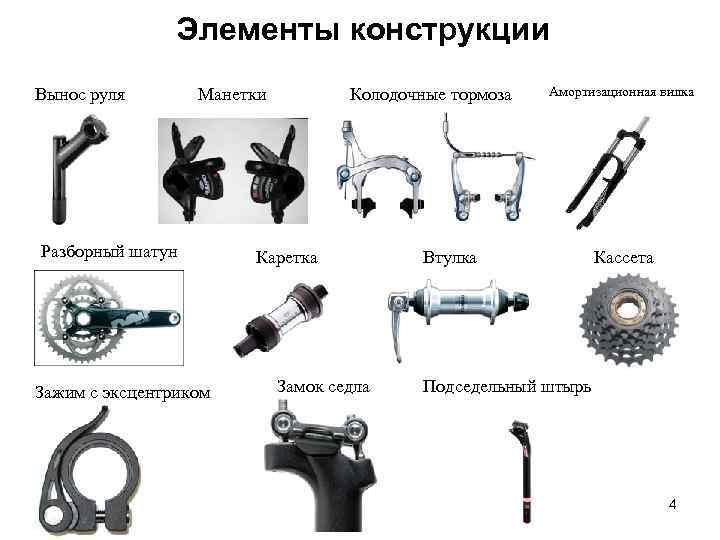 Элементы конструкции

Вынос руля

Манетки

Колодочные тормоза

Амортизационная вилка

Разборный шатун

Каретка

Втулка

Кассета

Зажим с эксцентриком

Замок седла

Подседельный штырь

4