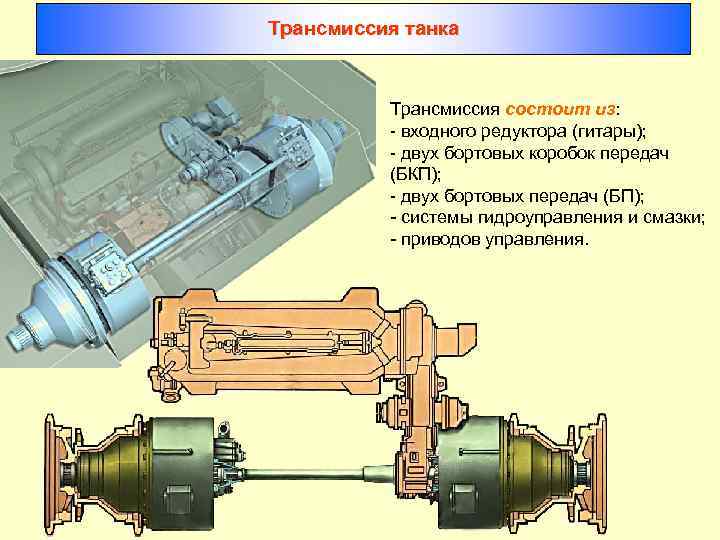 Трансмиссия танка

Трансмиссия состоит из:
- входного редуктора (гитары);
- двух бортовых коробок передач (БКП);
- двух бортовых передач (БП);
- системы гидроуправления и смазки;
- приводов управления.