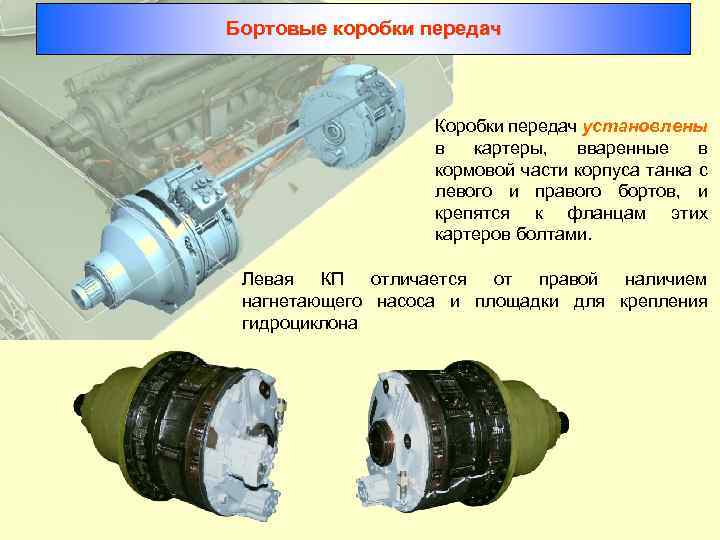 Бортовые коробки передач

Коробки передач установлены в картеры, вваренные в кормовой части корпуса танка с левого и правого бортов, и крепятся к фланцам этих картеров болтами.

Левая КП отличается от правой наличием нагнетающего насоса и площадки для крепления гидроциклона