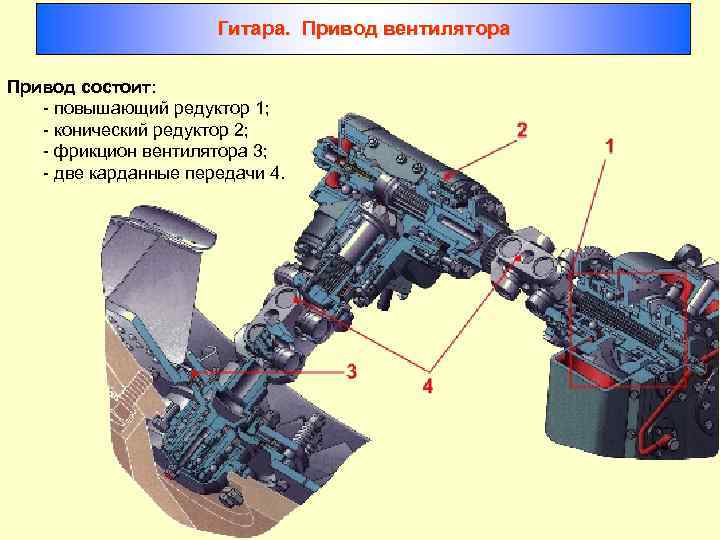 Гитара. Привод вентилятора

Привод состоит:
- повышающий редуктор 1;
- конический редуктор 2;
- фрикцион вентилятора 3;
- две карданные передачи 4.

2

1

3

4