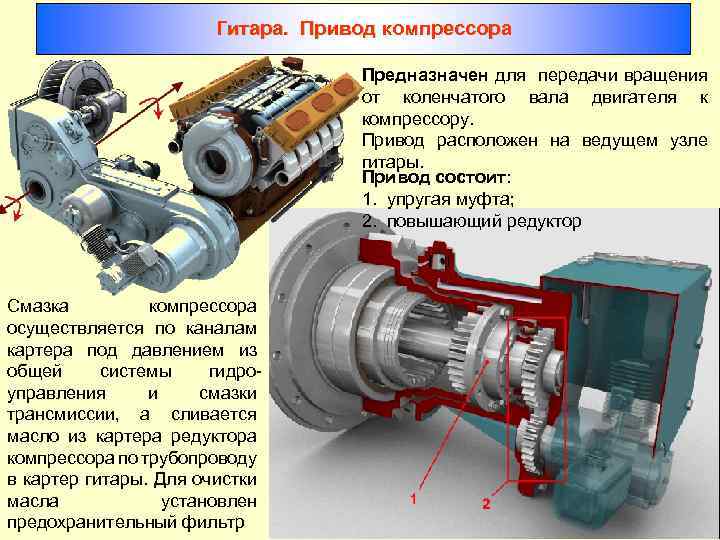 Гитара. Привод компрессора

Предназначен для передачи вращения от коленчатого вала двигателя к компрессору.

Привод расположен на ведущем узле гитары.

Привод состоит:
1. упругая муфта;
2. повышающий редуктор

Смазка компрессора осуществляется по каналам картера под давлением из общей системы гидроуправления и смазки трансмиссии, а сливается масло из картера редуктора компрессора по трубопроводу в картер гитары. Для очистки масла установлен предохранительный фильтр

1

2