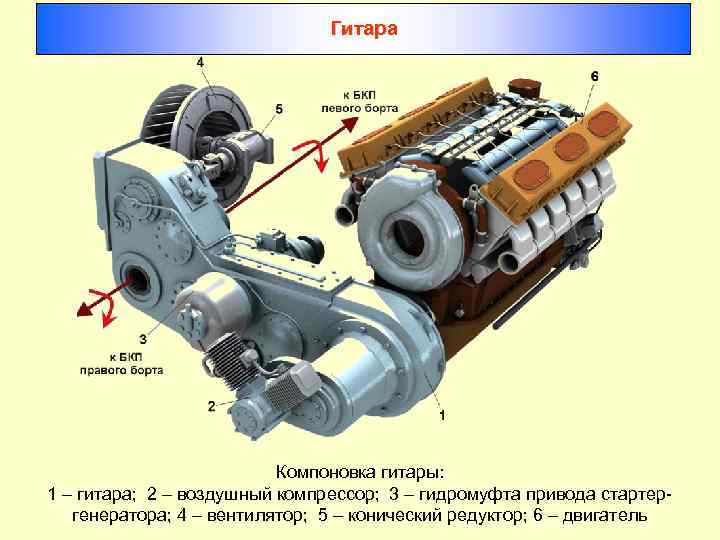 Гитара

4

5

к БКП левого борта

6

3

к БКП правого борта

2

1

Компоновка гитары:
1 – гитара; 2 – воздушный компрессор; 3 – гидромуфта привода стартер-генератора; 4 – вентилятор; 5 – конический редуктор; 6 – двигатель