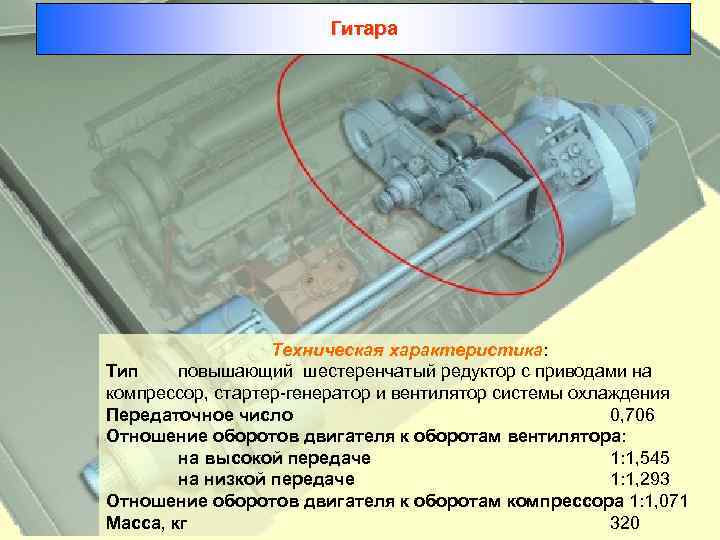 Гитара

Техническая характеристика:

Тип повышающий шестеренчатый редуктор с приводами на компрессор, стартер-генератор и вентилятор системы охлаждения

Передаточное число 0,706

Отношение оборотов двигателя к оборотам вентилятора:

на высокой передаче 1:1,545

на низкой передаче 1:1,293

Отношение оборотов двигателя к оборотам компрессора 1:1,071

Масса, кг 320