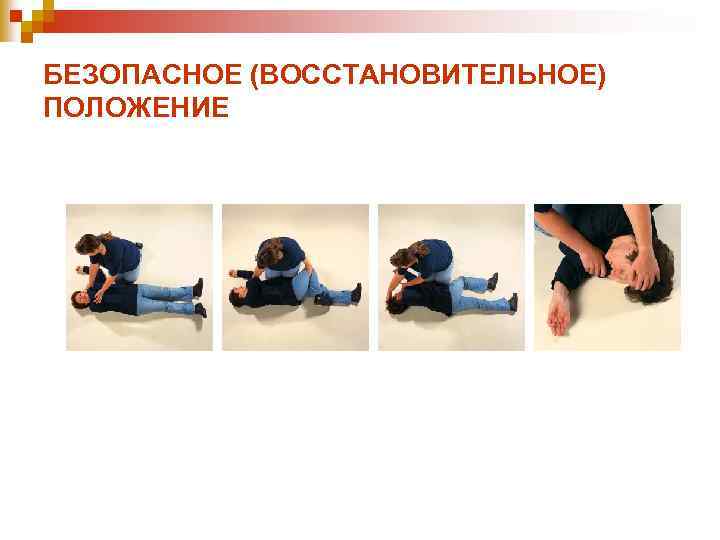 БЕЗОПАСНОЕ (ВОССТАНОВИТЕЛЬНОЕ) ПОЛОЖЕНИЕ