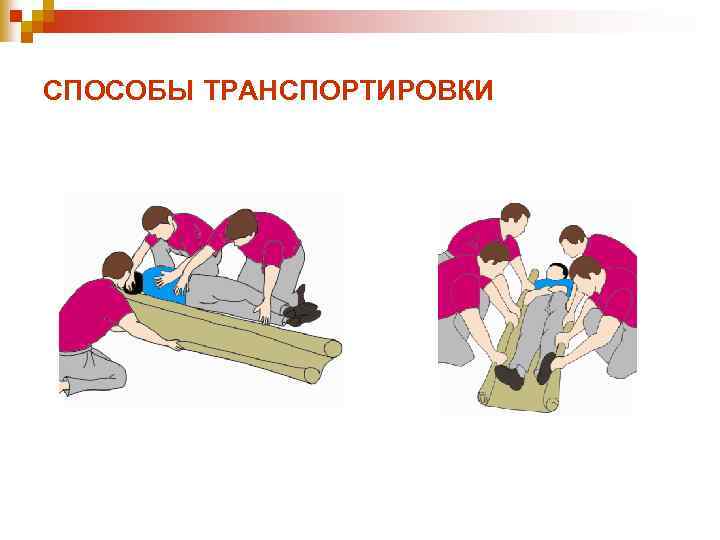 СПОСОБЫ ТРАНСПОРТИРОВКИ