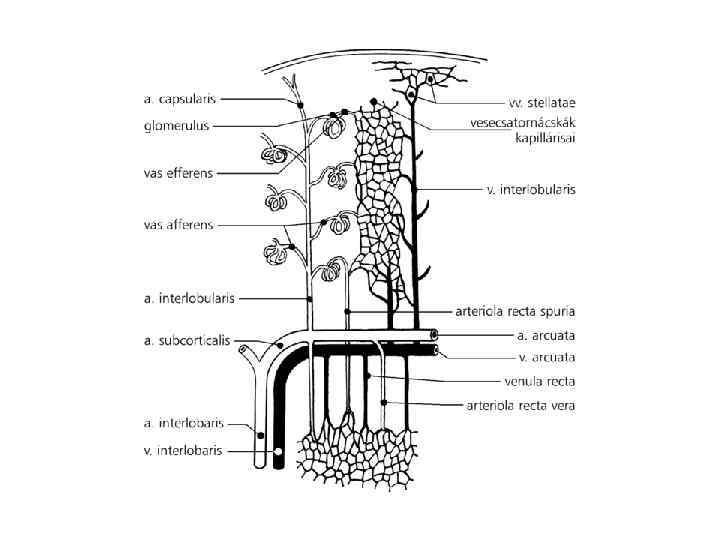 a. capsularis
glomerulus
vas efferens
vas afferens
a. interlobularis
a. subcorticalis
a. interlobaris
v. interlobaris
vv. stellatae
vesecsatornácskák kapillárisai
v. interlobularis
arteriola recta spuria
a. arcuata
v. arcuata
venula recta
arteriola recta vera