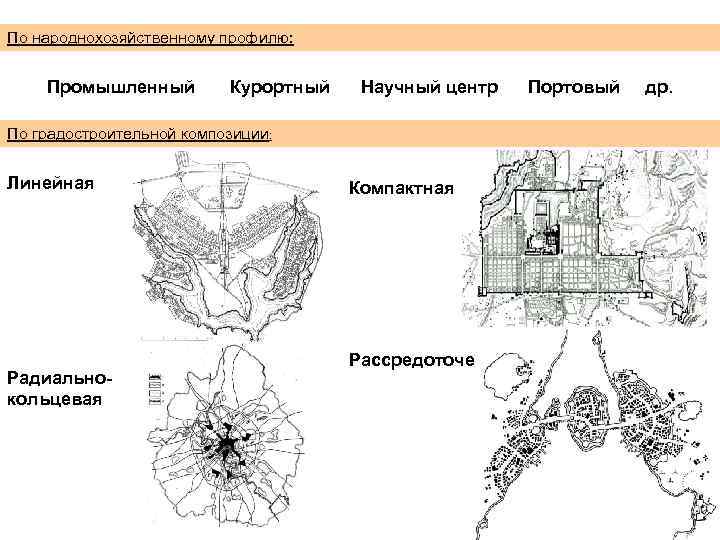 По народнохозяйственному профилю:

Промышленный Курортный Научный центр Портовый др.

По градостроительной композиции:

Линейная

Компактная

Радиально-кольцевая

Рассредоточе