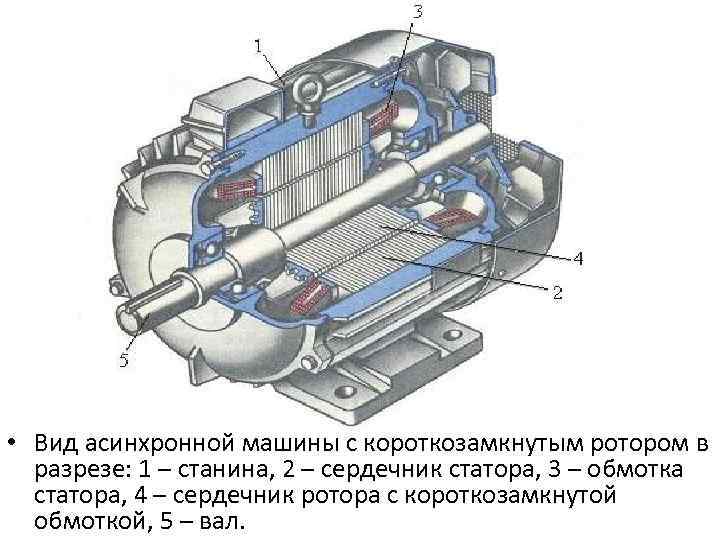 1
3
4
2
5

• Вид асинхронной машины с короткозамкнутым ротором в разрезе: 1 – станина, 2 – сердечник статора, 3 – обмотка статора, 4 – сердечник ротора с короткозамкнутой обмоткой, 5 – вал.