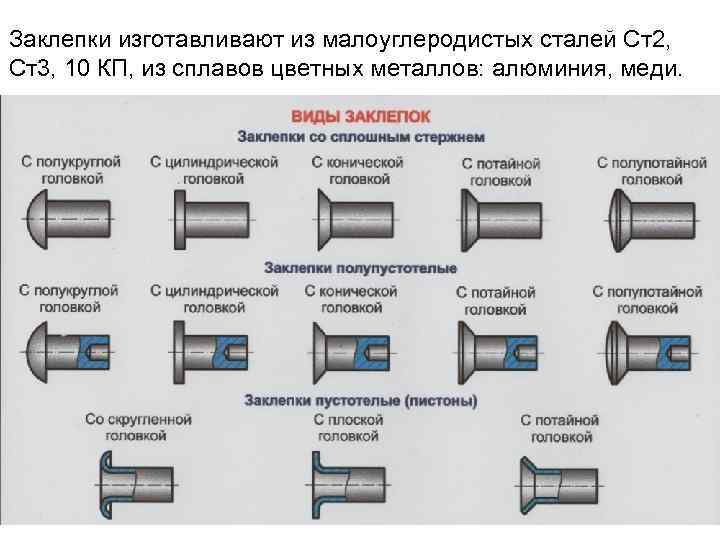 Заклепки изготавливают из малоуглеродистых сталей Ст2, Ст3, 10 КП, из сплавов цветных металлов: алюминия, меди.

ВИДЫ ЗАКЛЕПОК

Заклепки со сплошным стержнем

С полукруглой головкой

С цилиндрической головкой

С конической головкой

С потайной головкой

С полупотайной головкой

Заклепки полупустотелые

С полукруглой головкой

С цилиндрической головкой

С конической головкой

С потайной головкой

С полупотайной головкой

Заклепки пустотелые (пистоны)

Со скругленной головкой

С плоской головкой

С потайной головкой