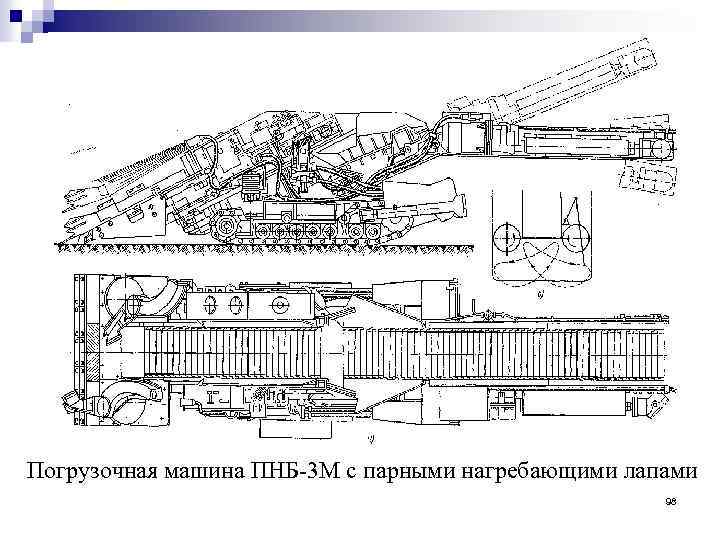 Погрузочная машина ПНБ-3М с парными нагребающими лапами

98