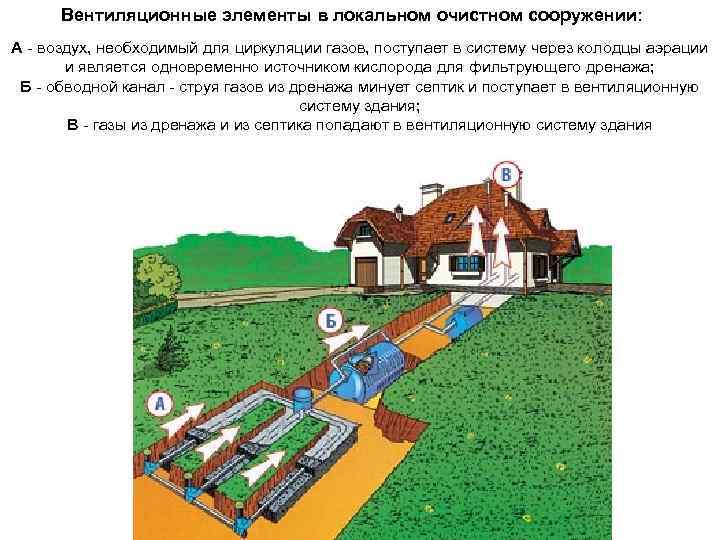 Вентиляционные элементы в локальном очистном сооружении:

А - воздух, необходимый для циркуляции газов, поступает в систему через колодцы аэрации и является одновременно источником кислорода для фильтрующего дренажа;
Б - обводной канал - струя газов из дренажа минует септик и поступает в вентиляционную систему здания;
В - газы из дренажа и из септика попадают в вентиляционную систему здания

В

Б

А