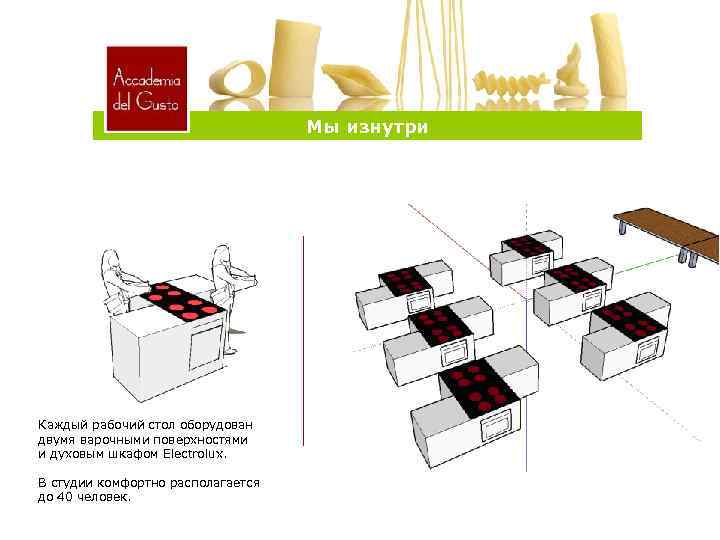 Accademia del Gusto

Мы изнутри

Каждый рабочий стол оборудован двумя варочными поверхностями и духовым шкафом Electrolux.

В студии комфортно располагается до 40 человек.