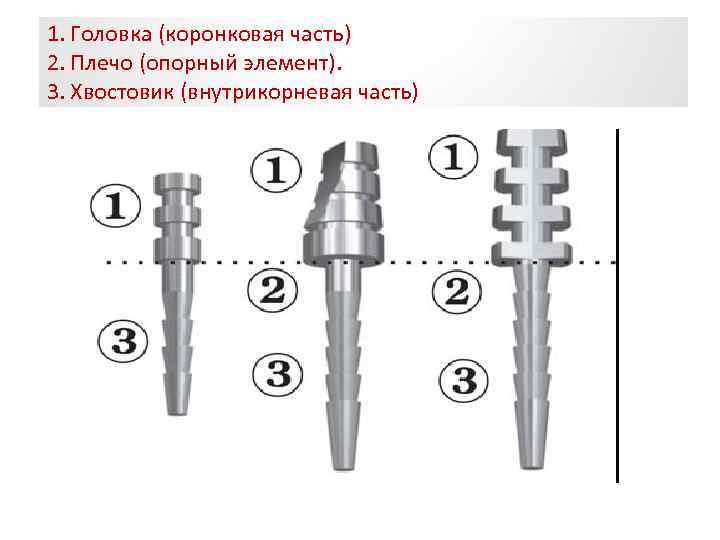 1. Головка (коронковая часть)
2. Плечо (опорный элемент).
3. Хвостовик (внутрикорневая часть)

1
3
1
2
3
1
2
3