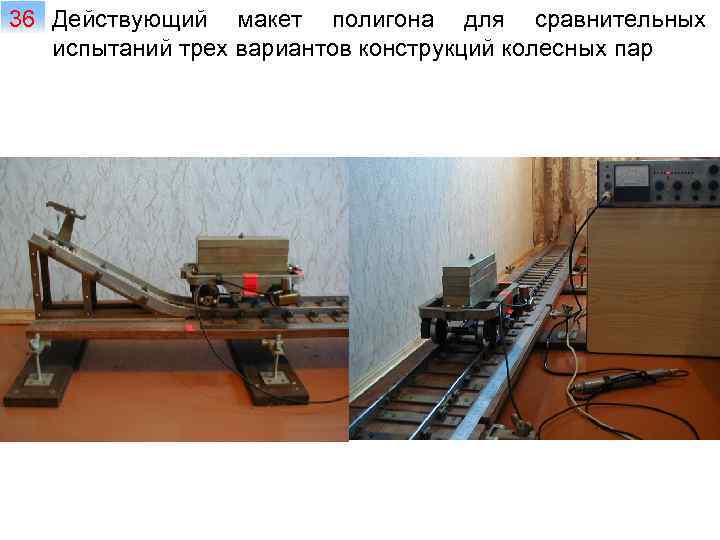 36 Действующий макет полигона для сравнительных испытаний трех вариантов конструкций колесных пар