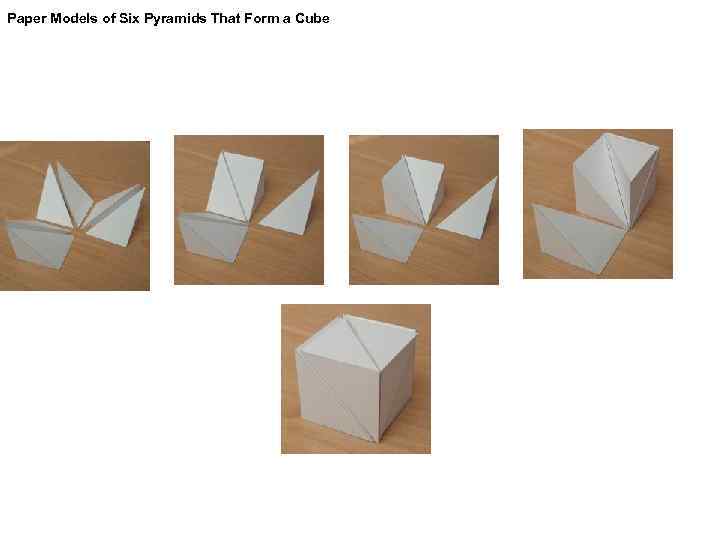 Paper Models of Six Pyramids That Form a Cube