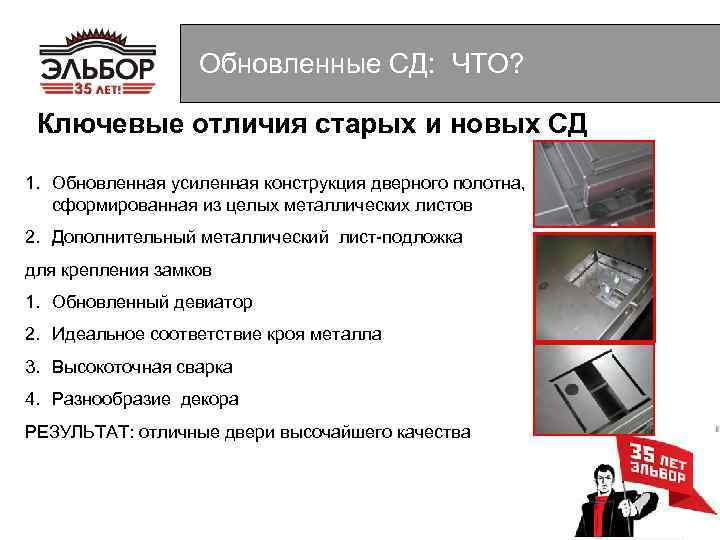 ЭЛЬБОР
35 ЛЕТ!

Обновленные СД: ЧТО?

Ключевые отличия старых и новых СД

1. Обновленная усиленная конструкция дверного полотна, сформированная из целых металлических листов

2. Дополнительный металлический лист-подложка

для крепления замков

1. Обновленный девиатор

2. Идеальное соответствие кроя металла

3. Высокоточная сварка

4. Разнообразие декора

РЕЗУЛЬТАТ: отличные двери высочайшего качества

35 ЛЕТ ЭЛЬБОР