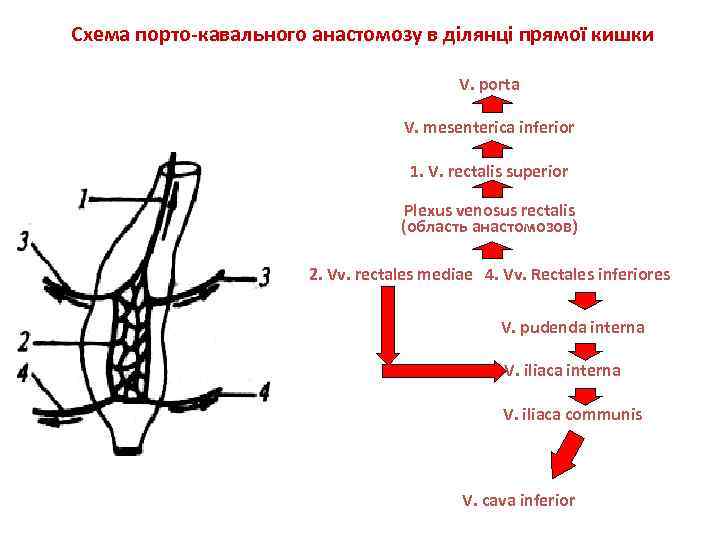 Схема порто-кавального анастомозу в ділянці прямої кишки

1
3
3
2
4
4

V. porta
V. mesenterica inferior
1. V. rectalis superior
Plexus venosus rectalis (область анастомозов)
2. Vv. rectales mediae
4. Vv. Rectales inferiores
V. pudenda interna
V. iliaca interna
V. iliaca communis
V. cava inferior