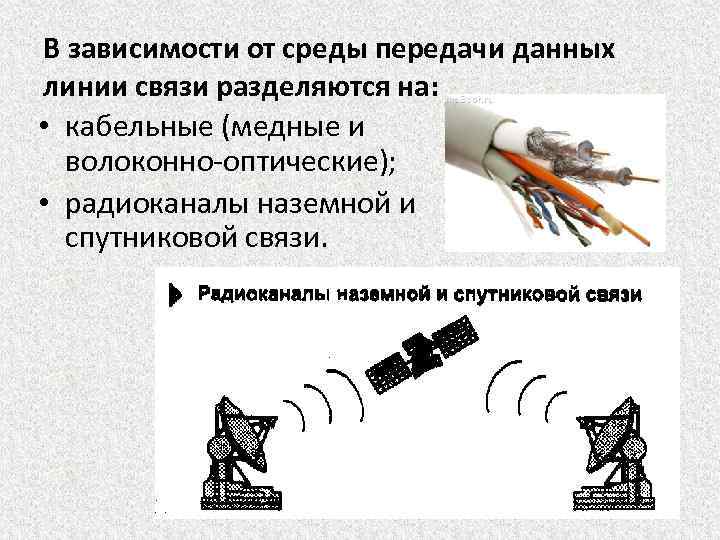 В зависимости от среды передачи данных линии связи разделяются на:

• кабельные (медные и волоконно-оптические);
• радиоканалы наземной и спутниковой связи.

Радиоканалы наземной и спутниковой связи