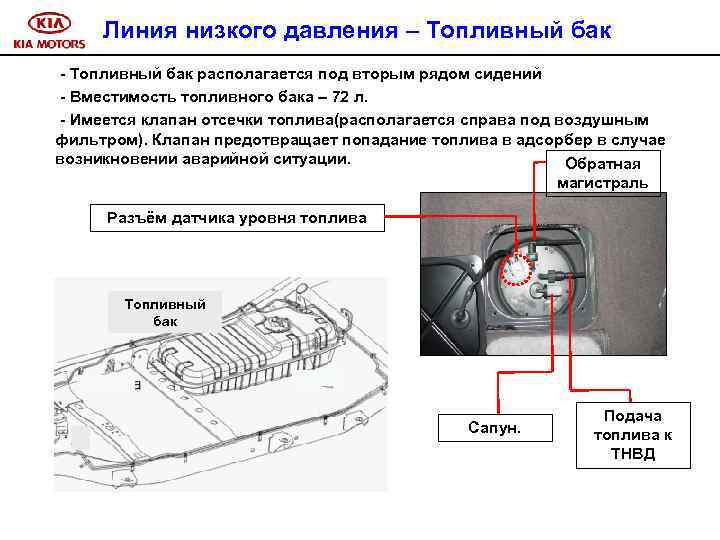 KIA
KIA MOTORS

Линия низкого давления – Топливный бак

- Топливный бак располагается под вторым рядом сидений

- Вместимость топливного бака – 72 л.

- Имеется клапан отсечки топлива(располагается справа под воздушным фильтром). Клапан предотвращает попадание топлива в адсорбер в случае возникновении аварийной ситуации.

Обратная магистраль

Разъём датчика уровня топлива

Топливный бак

Сапун.

Подача топлива к ТНВД