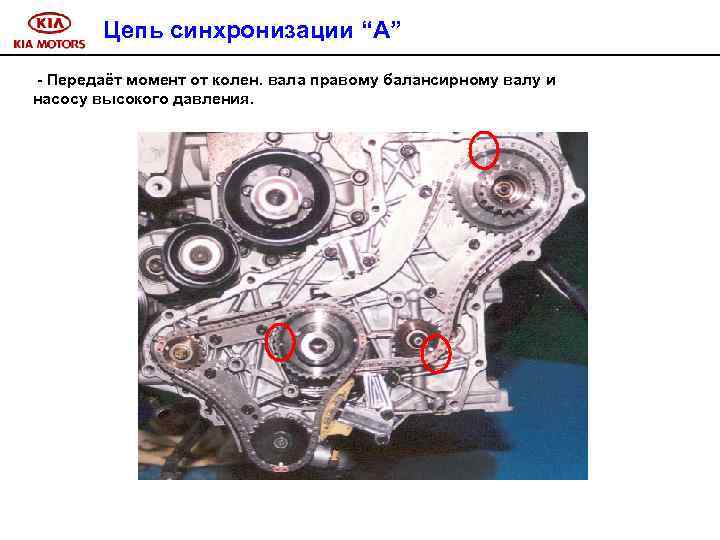 KIA
KIA MOTORS

Цепь синхронизации “A”

- Передаёт момент от колен. вала правому балансирному валу и насосу высокого давления.