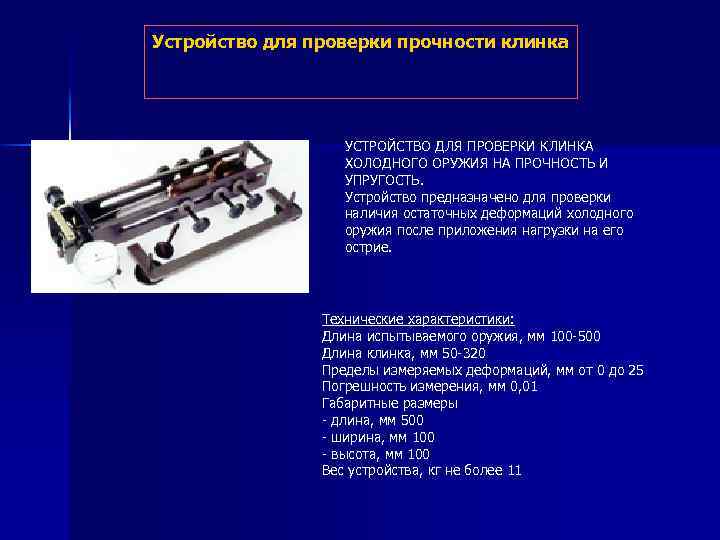 Устройство для проверки прочности клинка

УСТРОЙСТВО ДЛЯ ПРОВЕРКИ КЛИНКА ХОЛОДНОГО ОРУЖИЯ НА ПРОЧНОСТЬ И УПРУГОСТЬ.
Устройство предназначено для проверки наличия остаточных деформаций холодного оружия после приложения нагрузки на его острие.

Технические характеристики:
Длина испытываемого оружия, мм 100-500
Длина клинка, мм 50-320
Пределы измеряемых деформаций, мм от 0 до 25
Погрешность измерения, мм 0,01
Габаритные размеры
- длина, мм 500
- ширина, мм 100
- высота, мм 100
Вес устройства, кг не более 11