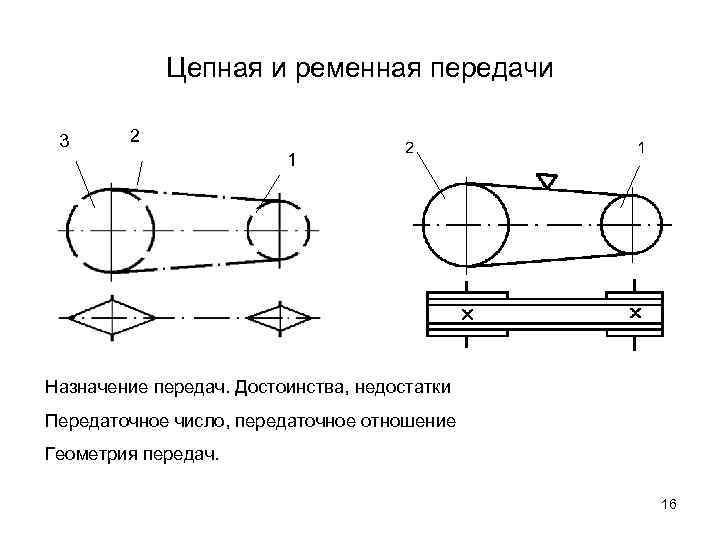 Цепная и ременная передачи

3
2
1

2
1

Назначение передач. Достоинства, недостатки

Передаточное число, передаточное отношение

Геометрия передач.

16